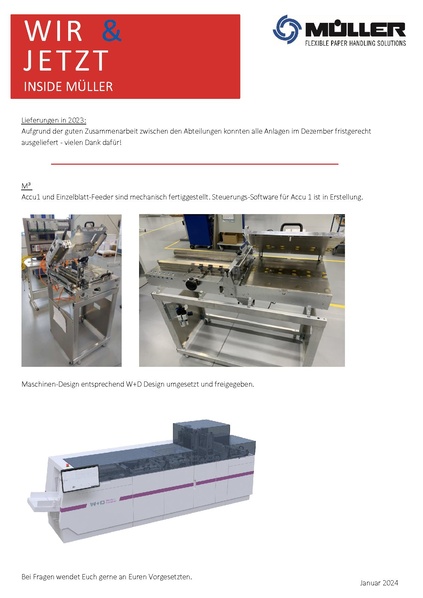 WIR & JETZT
INSIDE MÜLLER

MÜLLER
FLEXIBLE PAPER HANDLING SOLUTIONS

Lieferungen in 2023:
Aufgrund der guten Zusammenarbeit zwischen den Abteilungen konnten alle Anlagen im Dezember fristgerecht ausgeliefert - vielen Dank dafür!

M³
Accu1 und Einzelblatt-Feeder sind mechanisch fertiggestellt. Steuerungs-Software für Accu 1 ist in Erstellung.

Maschinen-Design entsprechend W+D Design umgesetzt und freigegeben.

W+D

Bei Fragen wendet Euch gerne an Euren Vorgesetzten.

Januar 2024