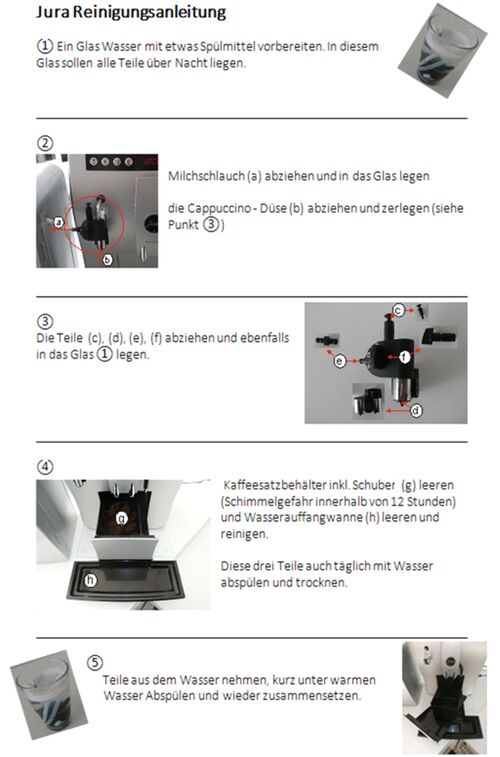 Jura Reinigungsanleitung

① Ein Glas Wasser mit etwas Spülmittel vorbereiten. In diesem Glas sollen alle Teile über Nacht liegen.

②

a

b

Milchschlauch (a) abziehen und in das Glas legen

die Cappuccino - Düse (b) abziehen und zerlegen (siehe Punkt ③)

③
Die Teile (c), (d), (e), (f) abziehen und ebenfalls in das Glas ① legen.

c

e

f

d

④

g

h

Kaffeesatzbehälter inkl. Schuber (g) leeren (Schimmelgefahr innerhalb von 12 Stunden) und Wasserauffangwanne (h) leeren und reinigen.

Diese drei Teile auch täglich mit Wasser abspülen und trocknen.

⑤
Teile aus dem Wasser nehmen, kurz unter warmen Wasser Abspülen und wieder zusammensetzen.