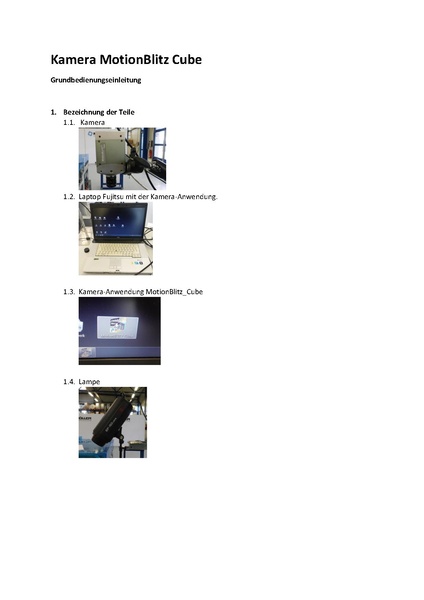 Kamera MotionBlitz Cube

Grundbedienungseinleitung

1. Bezeichnung der Teile

1.1. Kamera

1.2. Laptop Fujitsu mit der Kamera-Anwendung.

1.3. Kamera-Anwendung MotionBlitz_Cube

1.4. Lampe